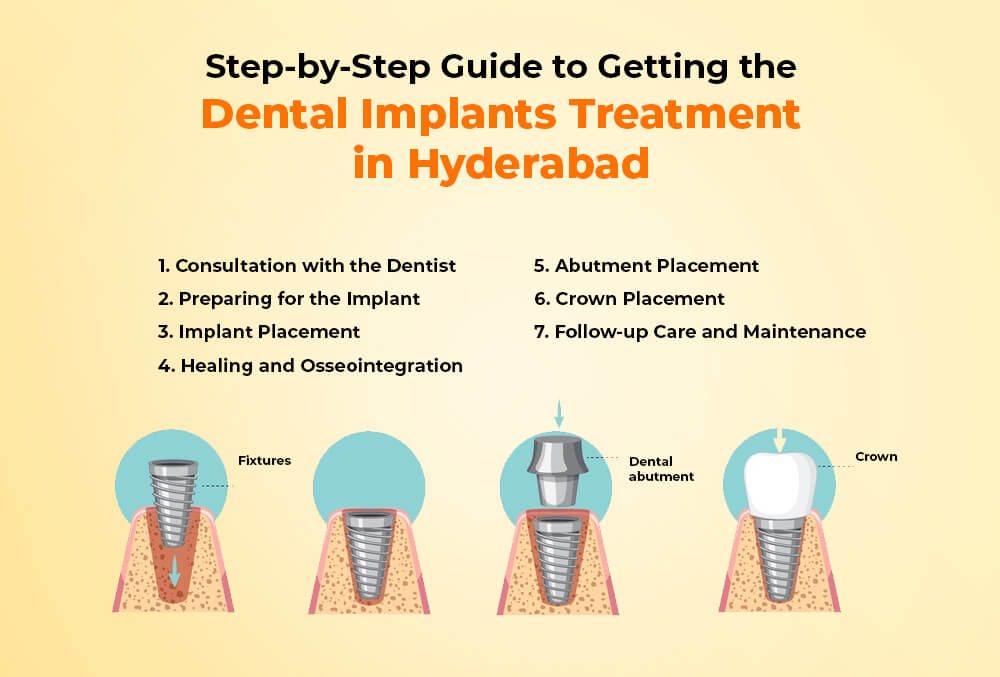 Step-by-Step Guide to Getting the
Dental Implants Treatment in Hyderabad

1. Consultation with the Dentist
2. Preparing for the Implant
3. Implant Placement
4. Healing and Osseointegration

5. Abutment Placement
6. Crown Placement
7. Follow-up Care and Maintenance

Fixtures

Dental abutment

Crown